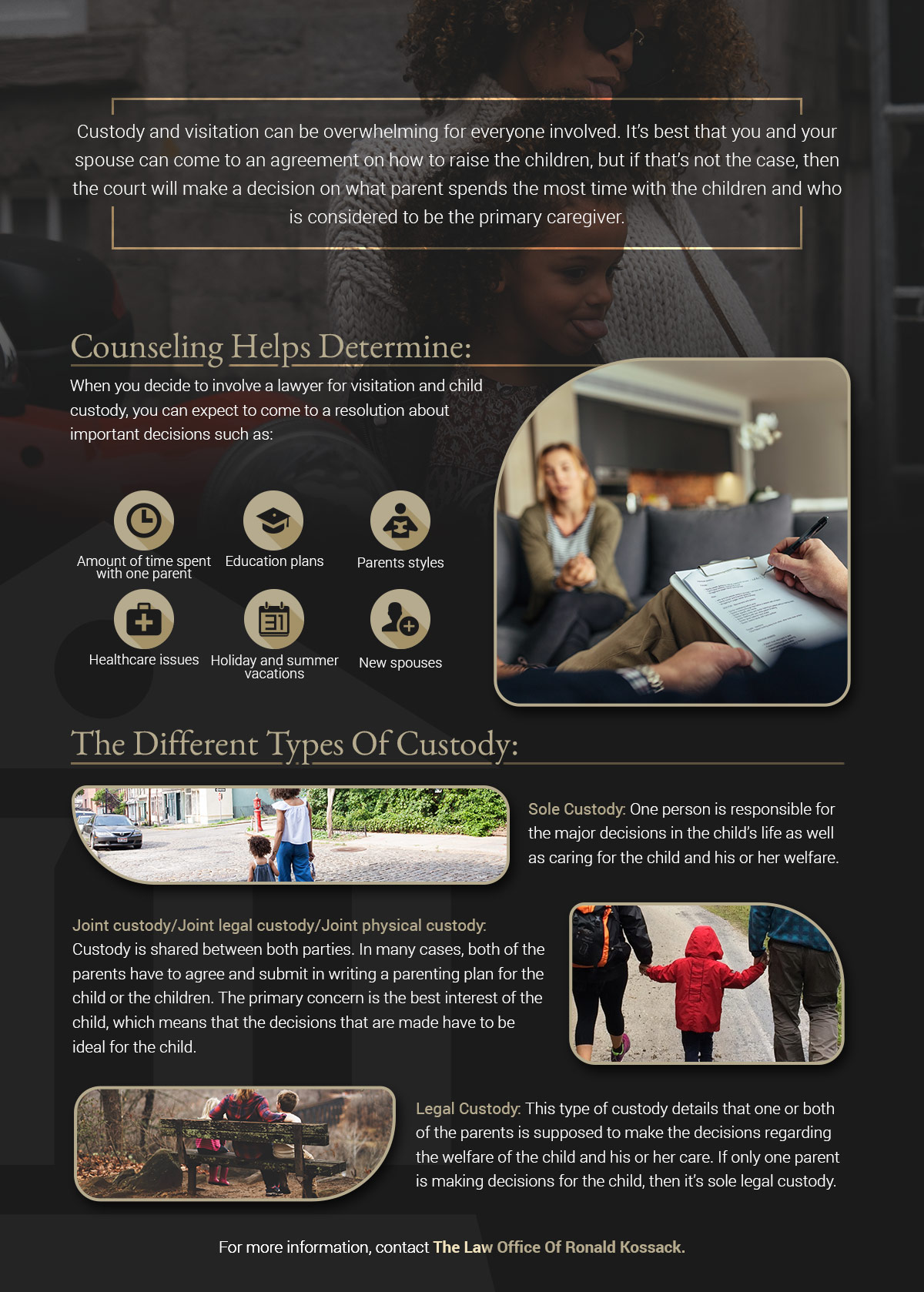 Custody and visitation can be overwhelming for everyone involved. It's best that you and your spouse can come to an agreement on how to raise the children, but if that's not the case, then the court will make a decision on what parent spends the most time with the children and who is considered to be the primary caregiver.

Counseling Helps Determine:

When you decide to involve a lawyer for visitation and child custody, you can expect to come to a resolution about important decisions such as:

Amount of time spent with one parent

Education plans

Parents styles

Healthcare issues

Holiday and summer vacations

New spouses

The Different Types Of Custody:

Sole Custody: One person is responsible for the major decisions in the child's life as well as caring for the child and his or her welfare.

Joint custody/Joint legal custody/Joint physical custody: Custody is shared between both parties. In many cases, both of the parents have to agree and submit in writing a parenting plan for the child or the children. The primary concern is the best interest of the child, which means that the decisions that are made have to be ideal for the child.

Legal Custody: This type of custody details that one or both of the parents is supposed to make the decisions regarding the welfare of the child and his or her care. If only one parent is making decisions for the child, then it's sole legal custody.

For more information, contact The Law Office Of Ronald Kossack.